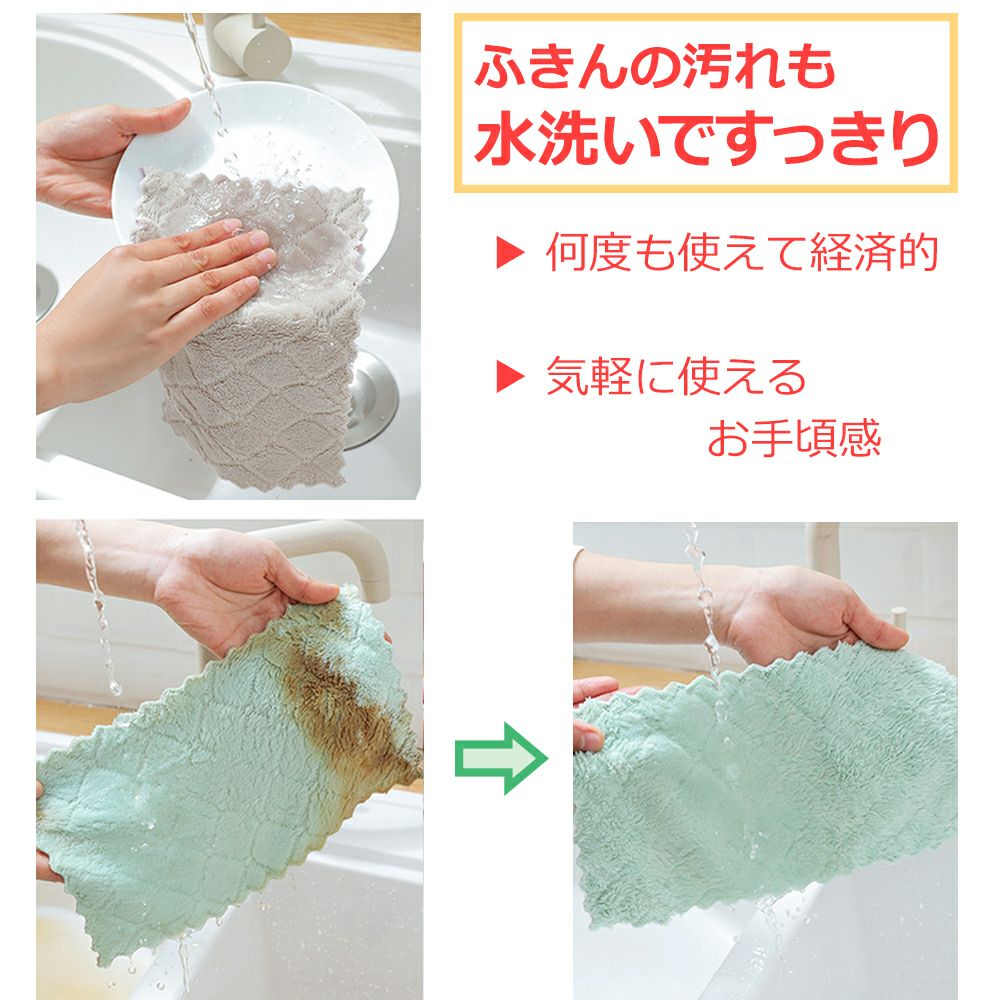 ふきんの汚れも
水洗いですっきり

▶ 何度も使えて経済的

▶ 気軽に使える
お手頃感